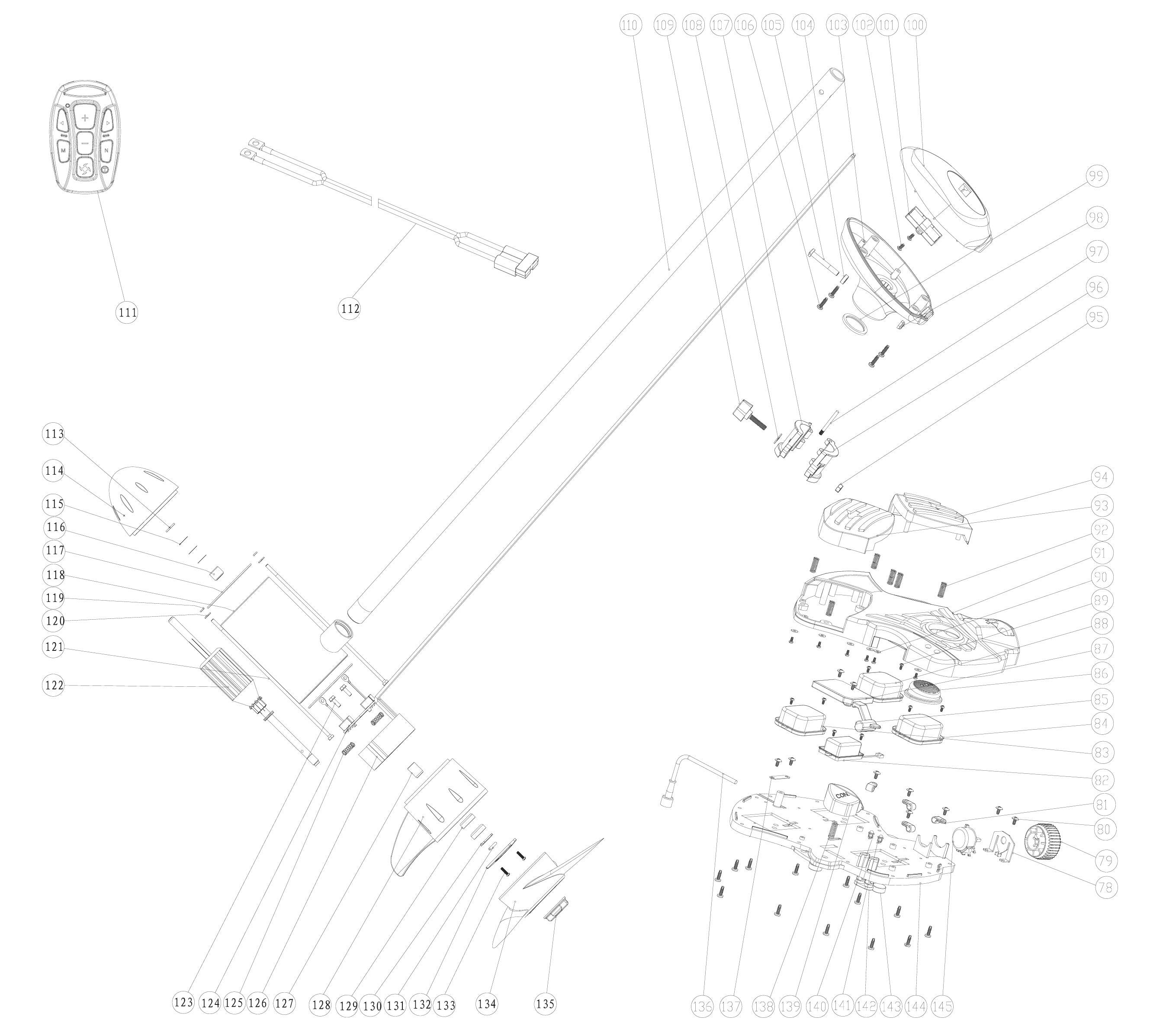 110 109 108 107 106 105 104 103 102 101 100

99

98

97

96

95

94

93

92

91

90

89

88

87

86

85

84

83

82

81

80

79

78

M N

111

112

113

114

115

116

117

118

119

120

121

122

CON

123 124 125 126 127 128 129 130 131 132 133 134 135

136 137 138 139 140 141 142 143 144 145