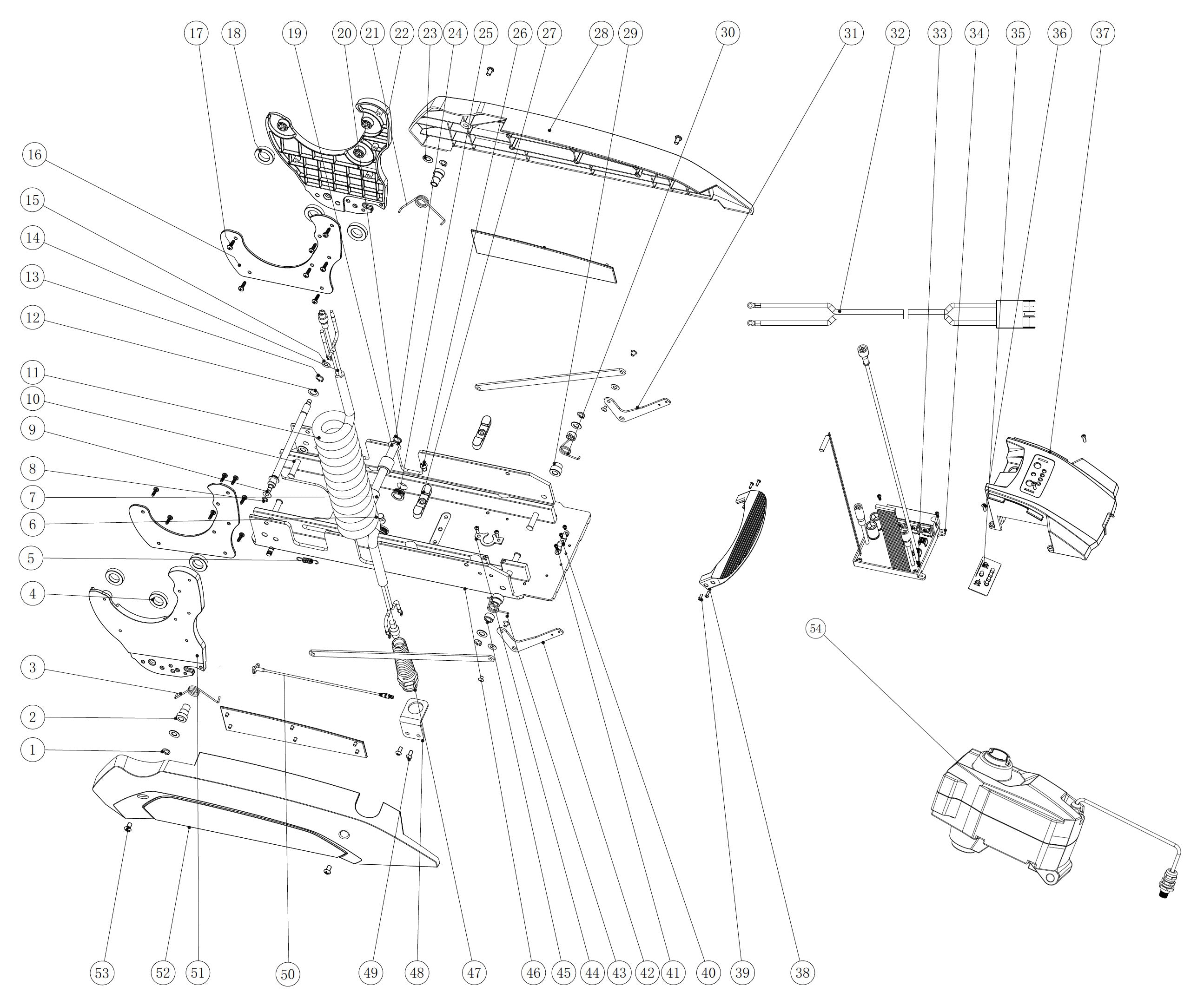 17 18 19 20 21 22 23 24 25 26 27 28 29 30 31 32 33 34 35 36 37

16
15
14
13
12
11
10
9
8
7
6
5
4
3
2
1

54

53 52 51 50 49 48 47 46 45 44 43 42 41 40 39 38