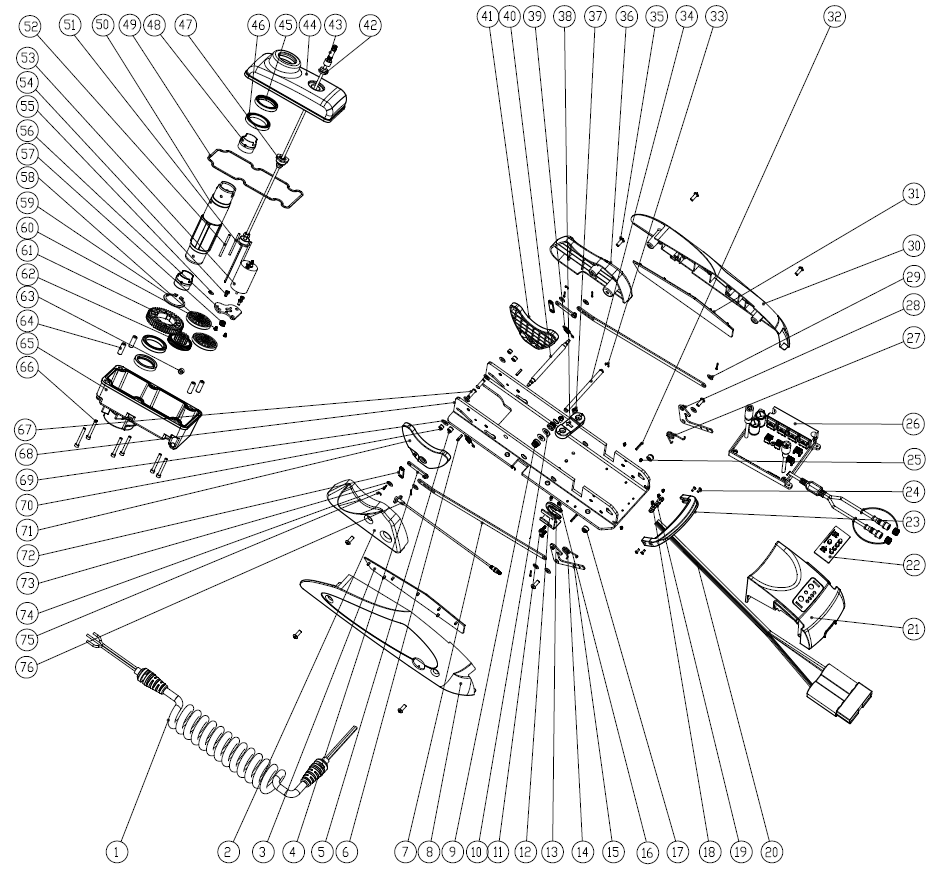 52 51 50 49 48 47 46 45 44 43 42
41 40 39 38 37 36 35 34 33 32
53
54
55
56
57
58
59
60
61
62
63
64
65
66
67
68
69
70
71
72
73
74
75
76
31
30
29
28
27
26
25
24
23
22
21
1 2 3 4 5 6 7 8 9 10 11 12 13 14 15 16 17 18 19 20