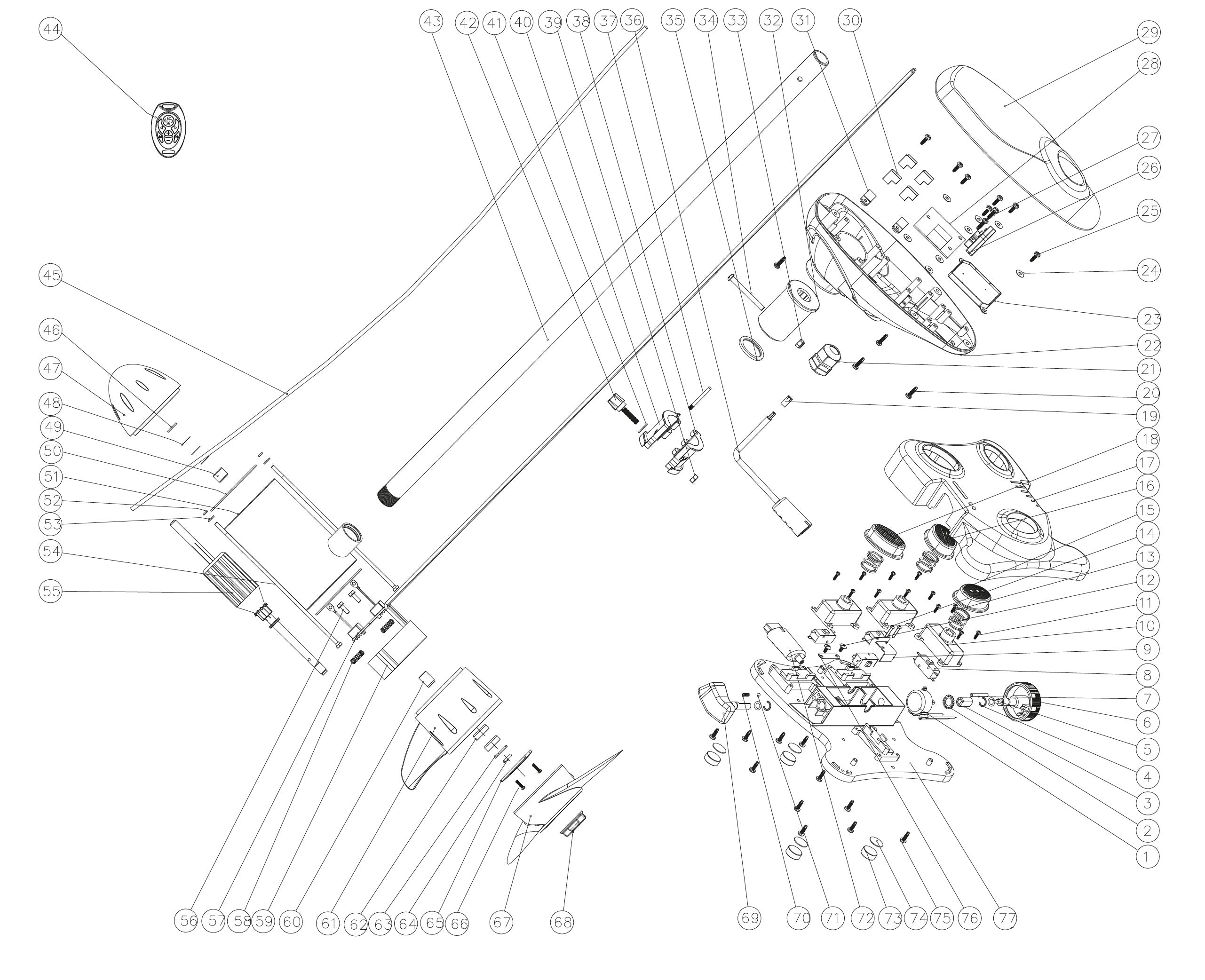 44

43 42 41 40 39 38 37 36 35 34 33 32 31 30

29

28

27

26

25

24

23

22

21

20

19

18

17

16

15

14

13

12

11

10

9

8

7

6

5

4

3

2

1

45

46

47

48

49

50

51

52

53

54

55

56 57 58 59 60 61 62 63 64 65 66 67 68

69 70 71 72 73 74 75 76 77