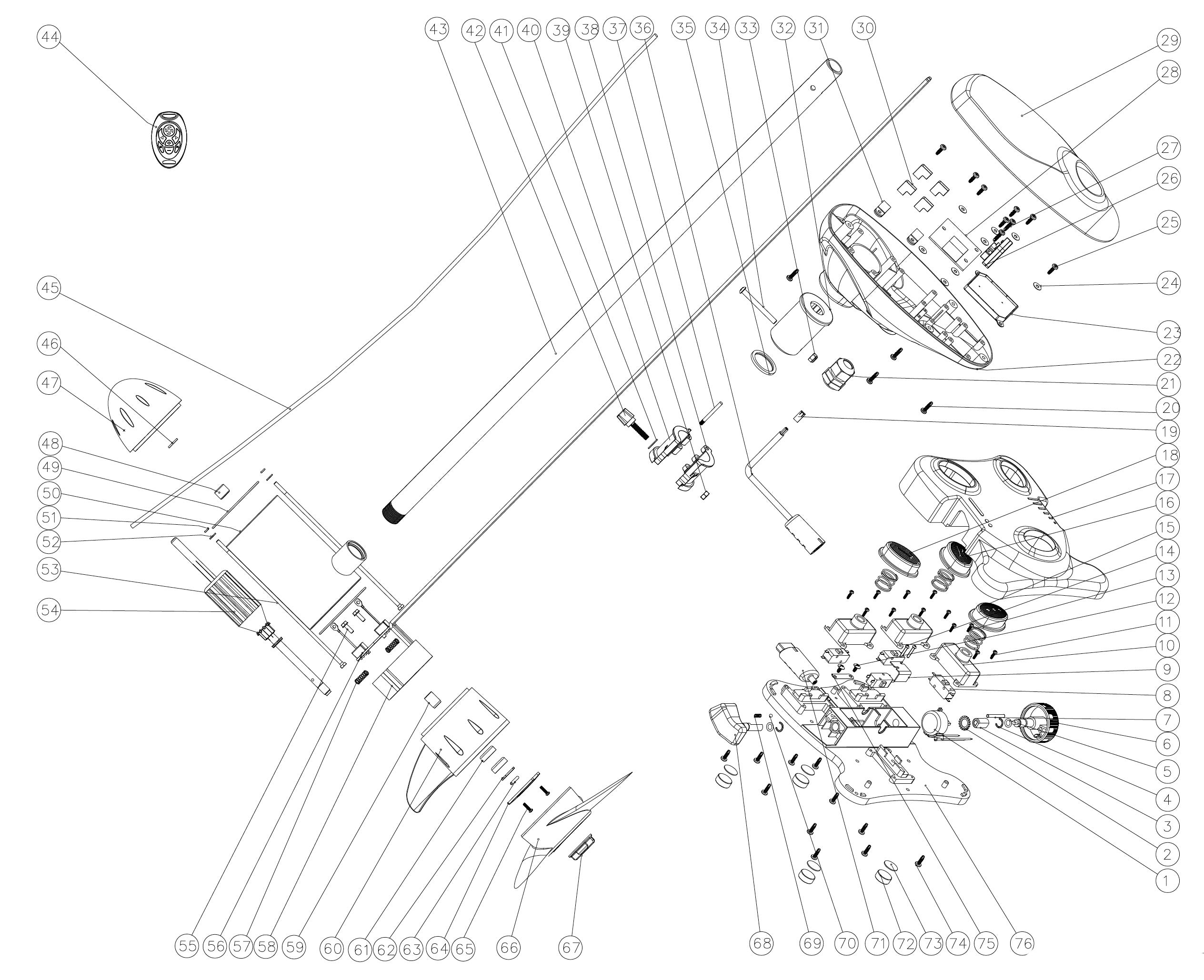 44

43 42 41 40 39 38 37 36 35 34 33 32 31 30

29
28
27
26
25
24
23
22
21
20
19
18
17
16
15
14
13
12
11
10
9
8
7
6
5
4
3
2
1

45
46
47
48
49
50
51
52
53
54

55 56 57 58 59 60 61 62 63 64 65 66 67

68 69 70 71 72 73 74 75 76