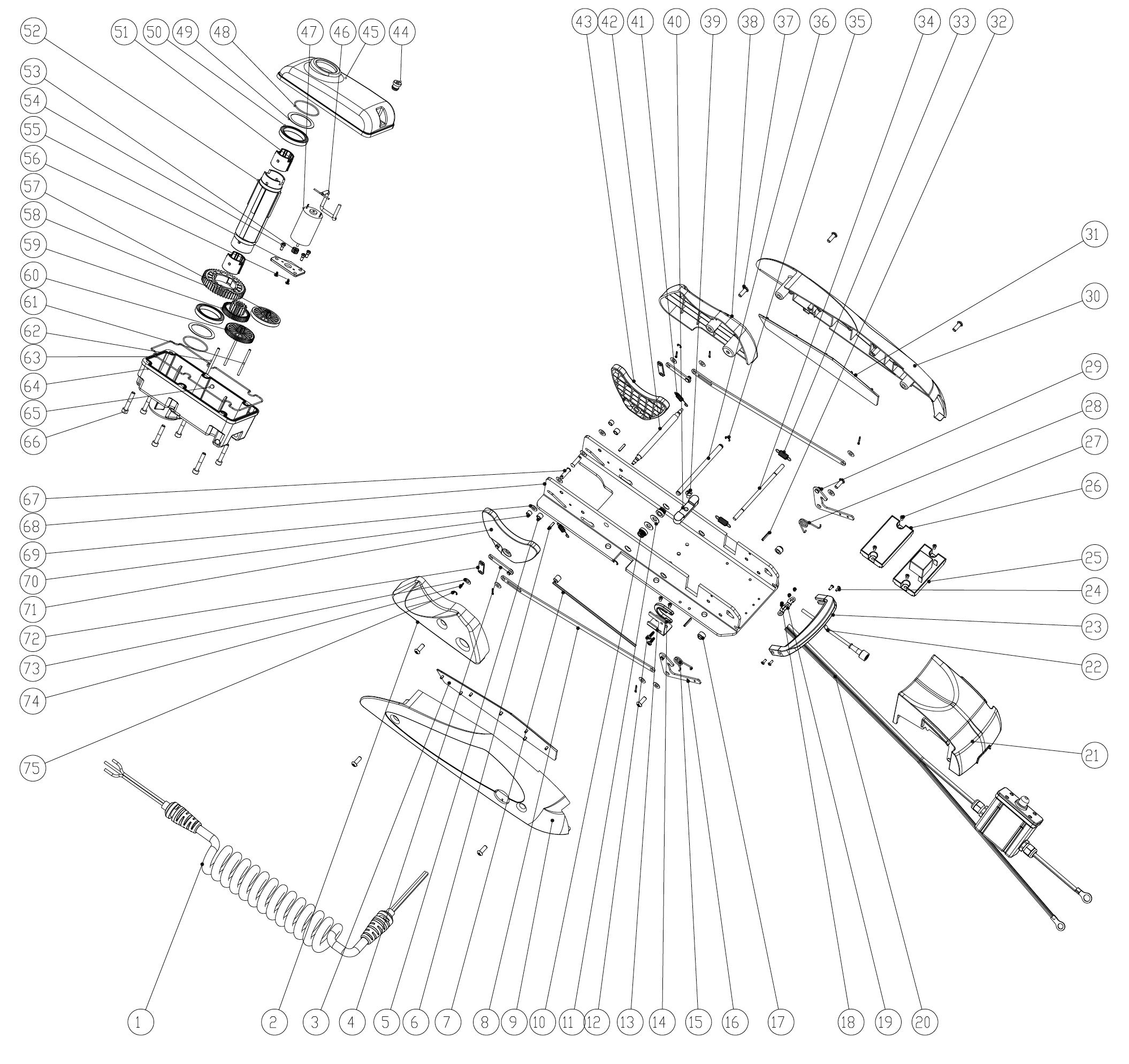 52 51 50 49 48 47 46 45 44

43 42 41 40 39 38 37 36 35 34 33 32

53
54
55
56
57
58
59
60
61
62
63
64
65
66

31
30
29
28
27
26
25
24
23
22
21

67
68
69
70
71
72
73
74
75

1 2 3 4 5 6 7 8 9 10 11 12 13 14 15 16 17 18 19 20