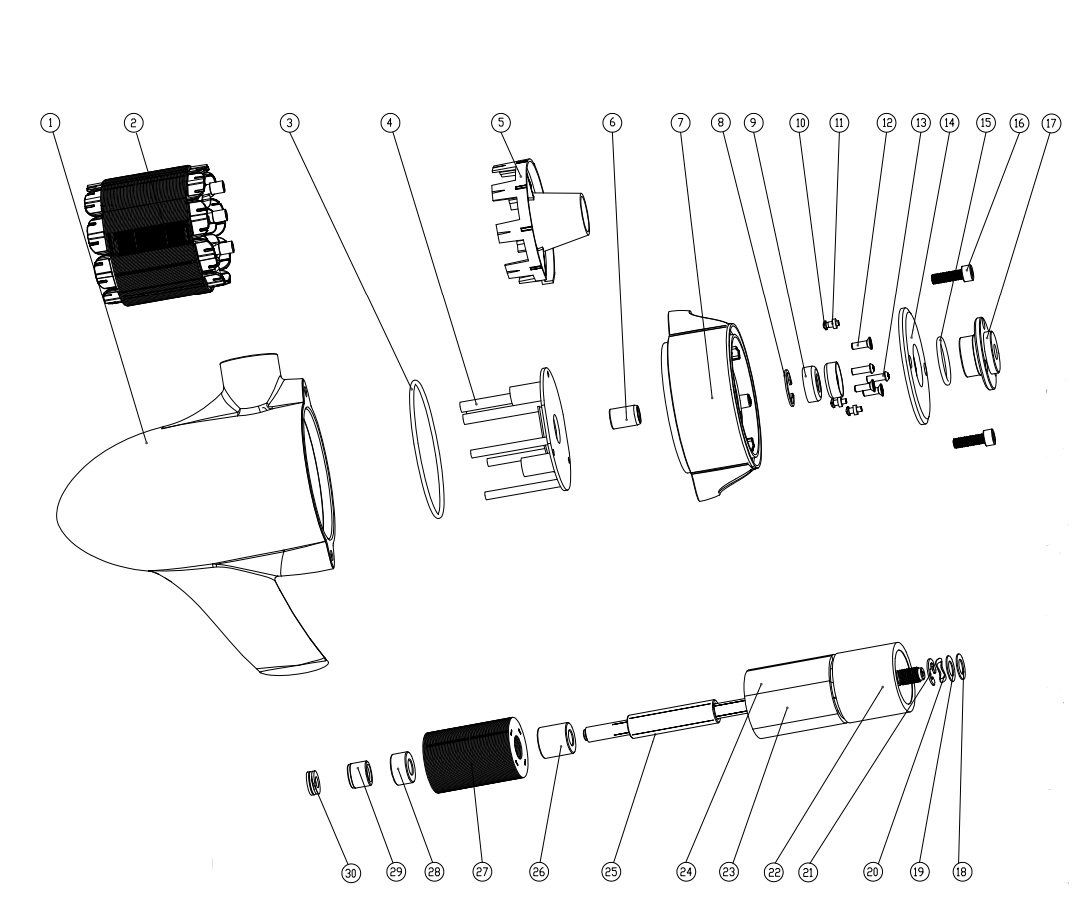 1
2
3
4
5
6
7
8
9
10
11
12
13
14
15
16
17
30
29
28
27
26
25
24
23
22
21
20
19
18