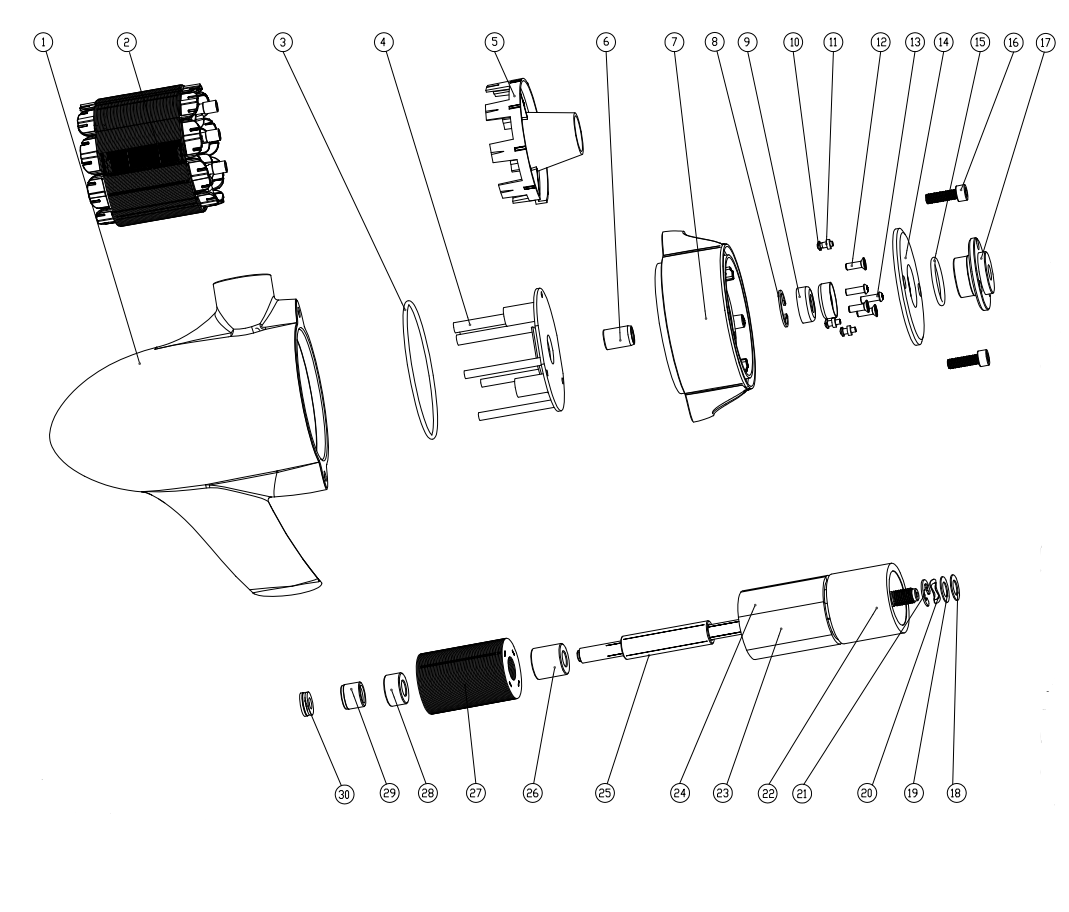 1
2
3
4
5
6
7
8
9
10
11
12
13
14
15
16
17
30
29
28
27
26
25
24
23
22
21
20
19
18