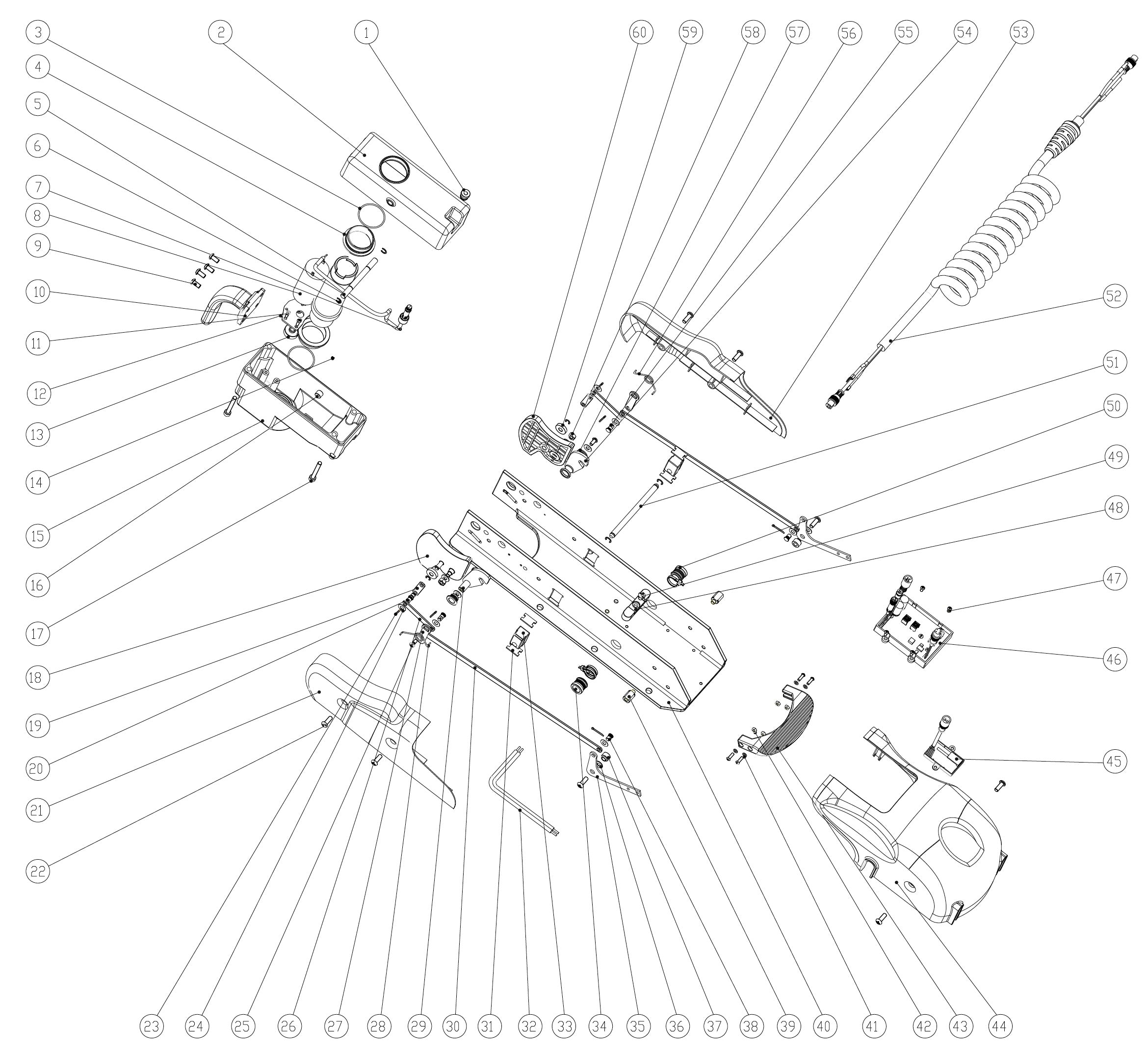 3 2 1 60 59 58 57 56 55 54 53

4
5
6
7
8
9
10
11
12
13
14
15
16
17
18
19
20
21
22

52
51
50
49
48
47
46
45

23 24 25 26 27 28 29 30 31 32 33 34 35 36 37 38 39 40 41 42 43 44