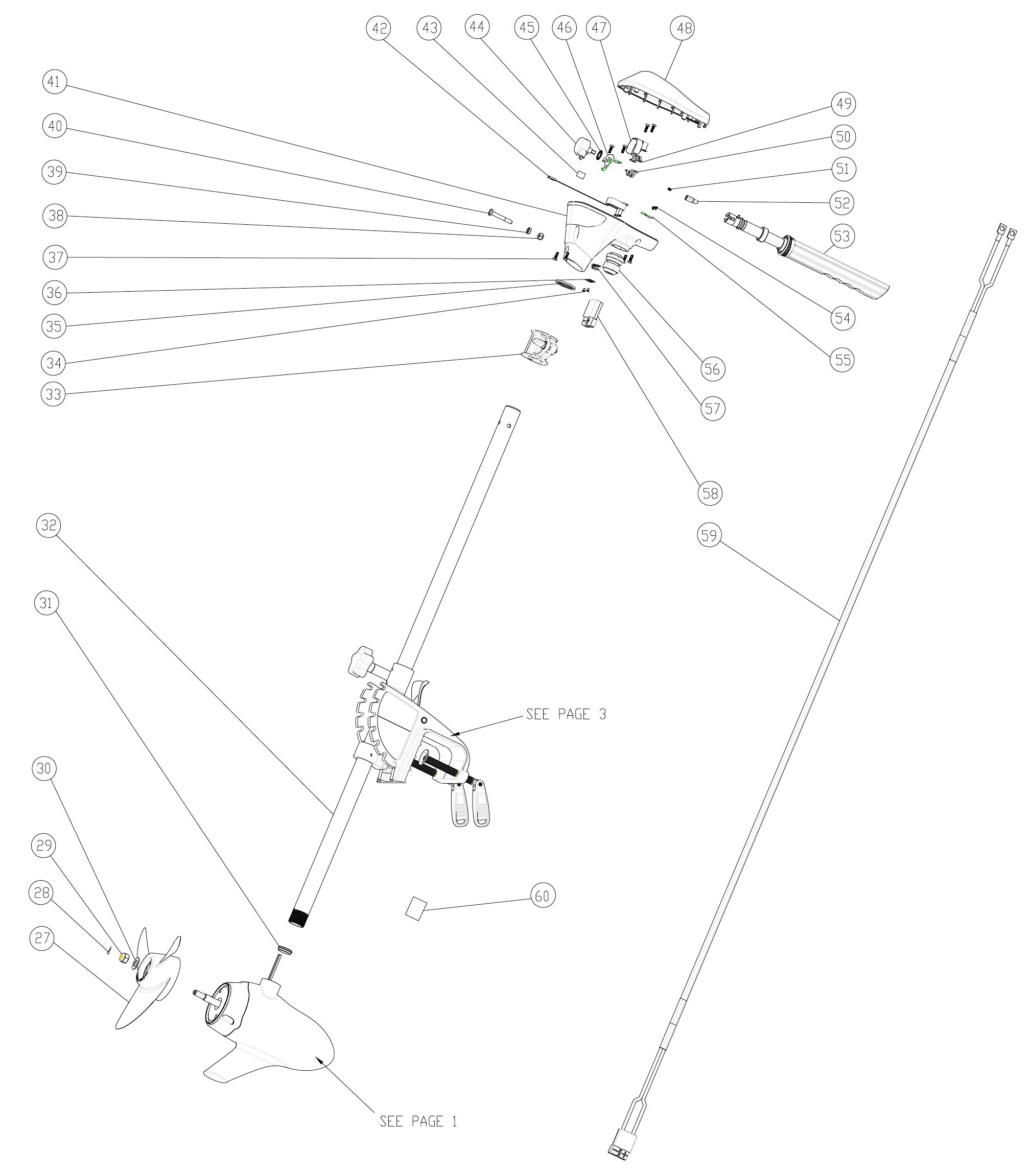 42 43 44 45 46 47 48

41

40

39

38

37

36

35

34

33

49

50

51

52

53

54

55

56

57

58

59

32

31

30

29

28

27

SEE PAGE 3

60

SEE PAGE 1