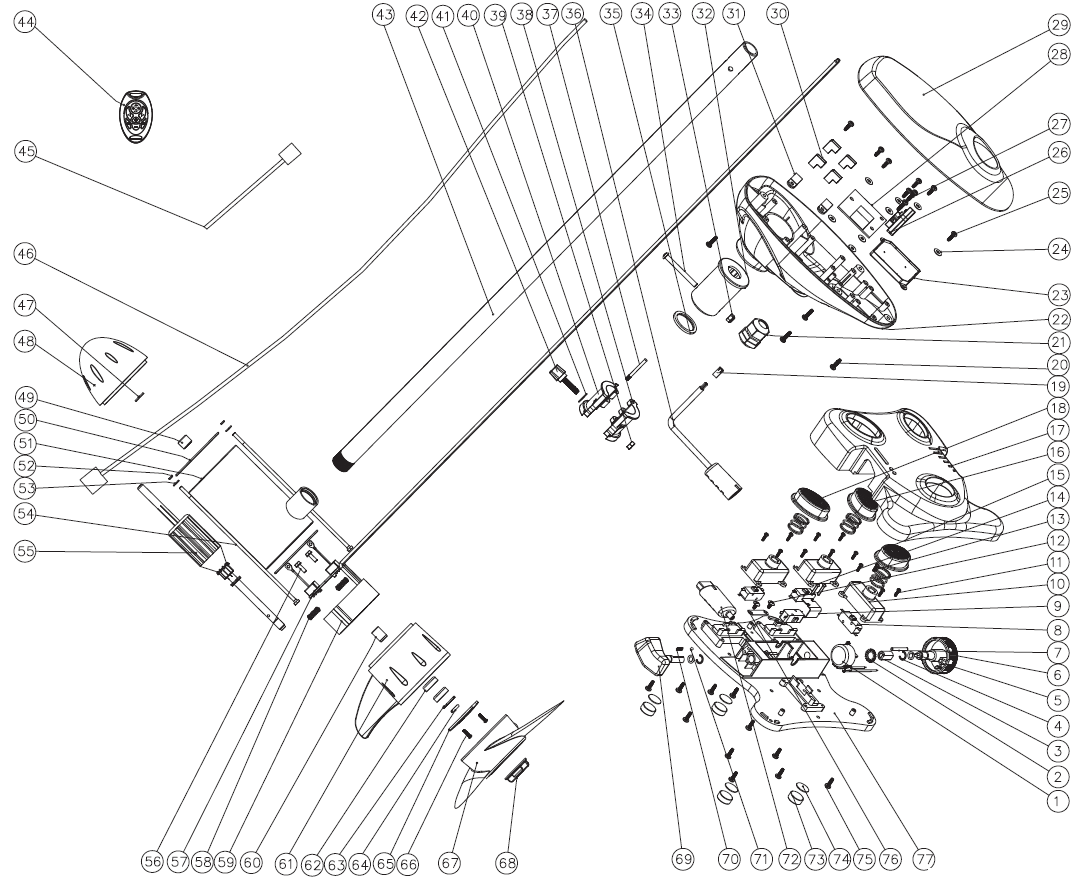 44
45
46
47
48
49
50
51
52
53
54
55
43 42 41 40 39 38 37 36 35 34 33 32 31 30
29
28
27
26
25
24
23
22
21
20
19
18
17
16
15
14
13
12
11
10
9
8
7
6
5
4
3
2
1
56 57 58 59 60 61 62 63 64 65 66 67 68 69 70 71 72 73 74 75 76 77