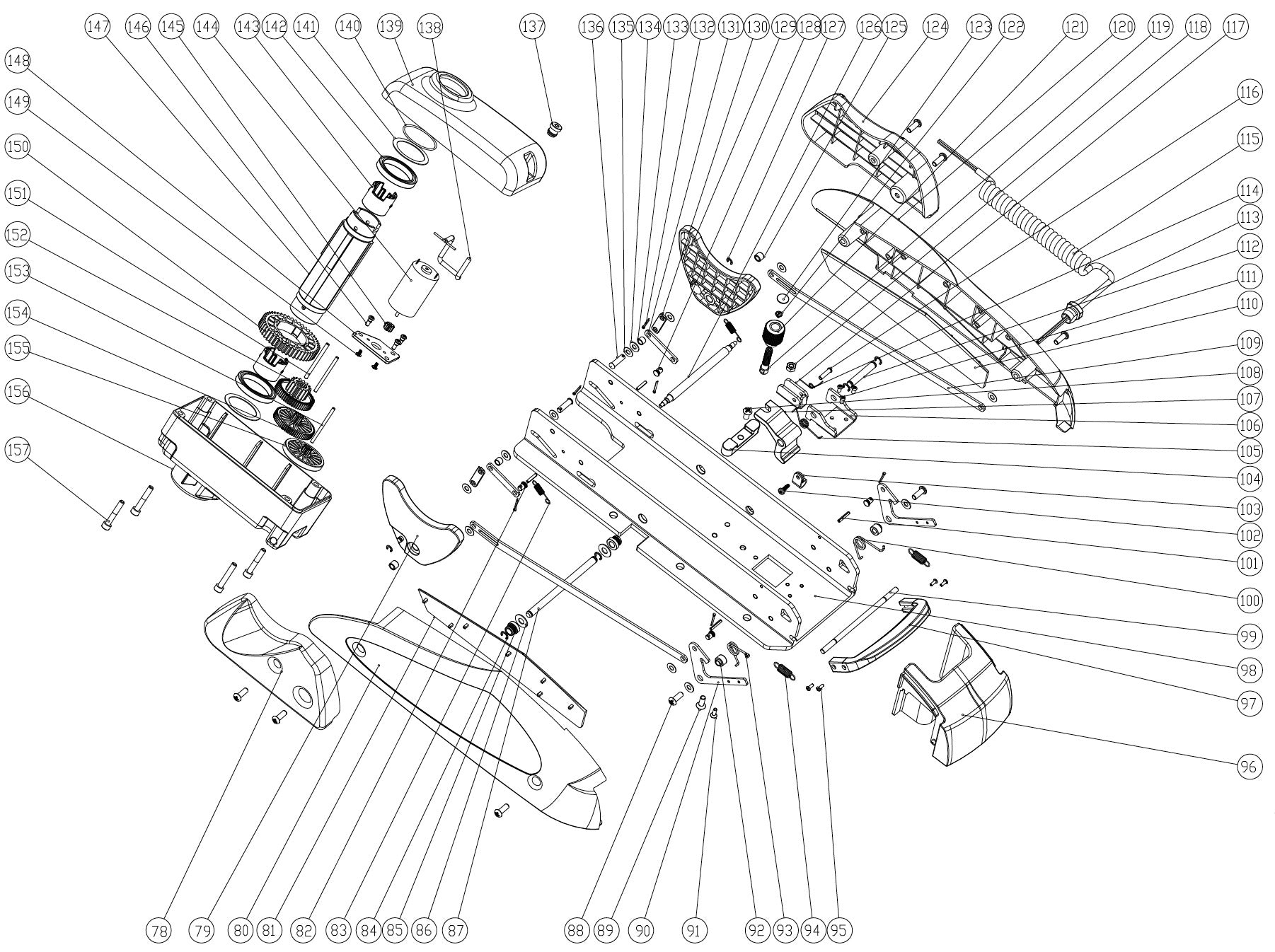 147 146 145 144 143 142 141 140 139 138 137 136 135 134 133 132 131 130 129 128 127 126 125 124 123 122 121 120 119 118 117

148
149
150
151
152
153
154
155
156
157

116
115
114
113
112
111
110
109
108
107
106
105
104
103
102
101
100
99
98
97
96

78 79 80 81 82 83 84 85 86 87 88 89 90 91 92 93 94 95