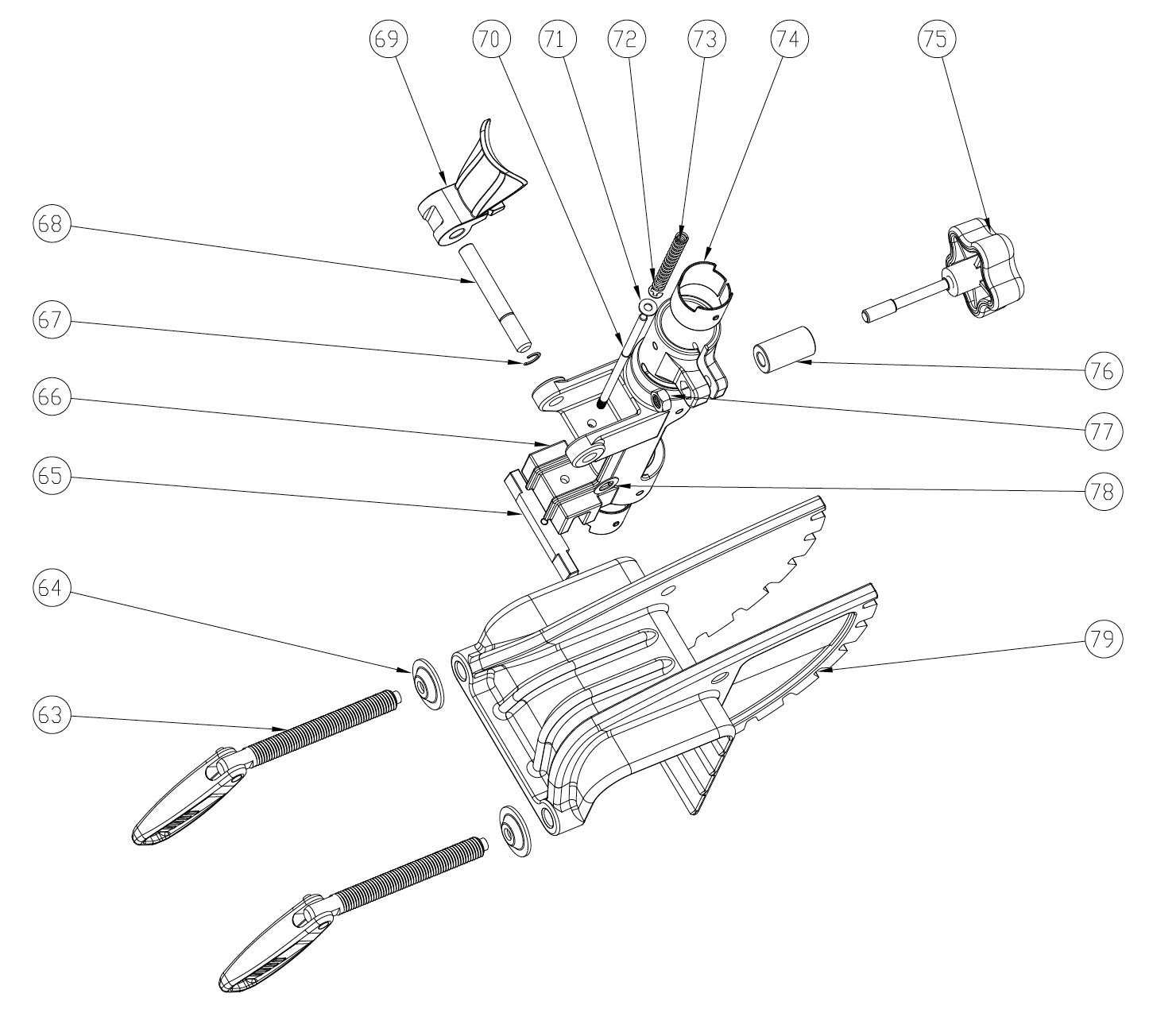 69
70
71
72
73
74
75
68
67
66
65
64
63
76
77
78
79