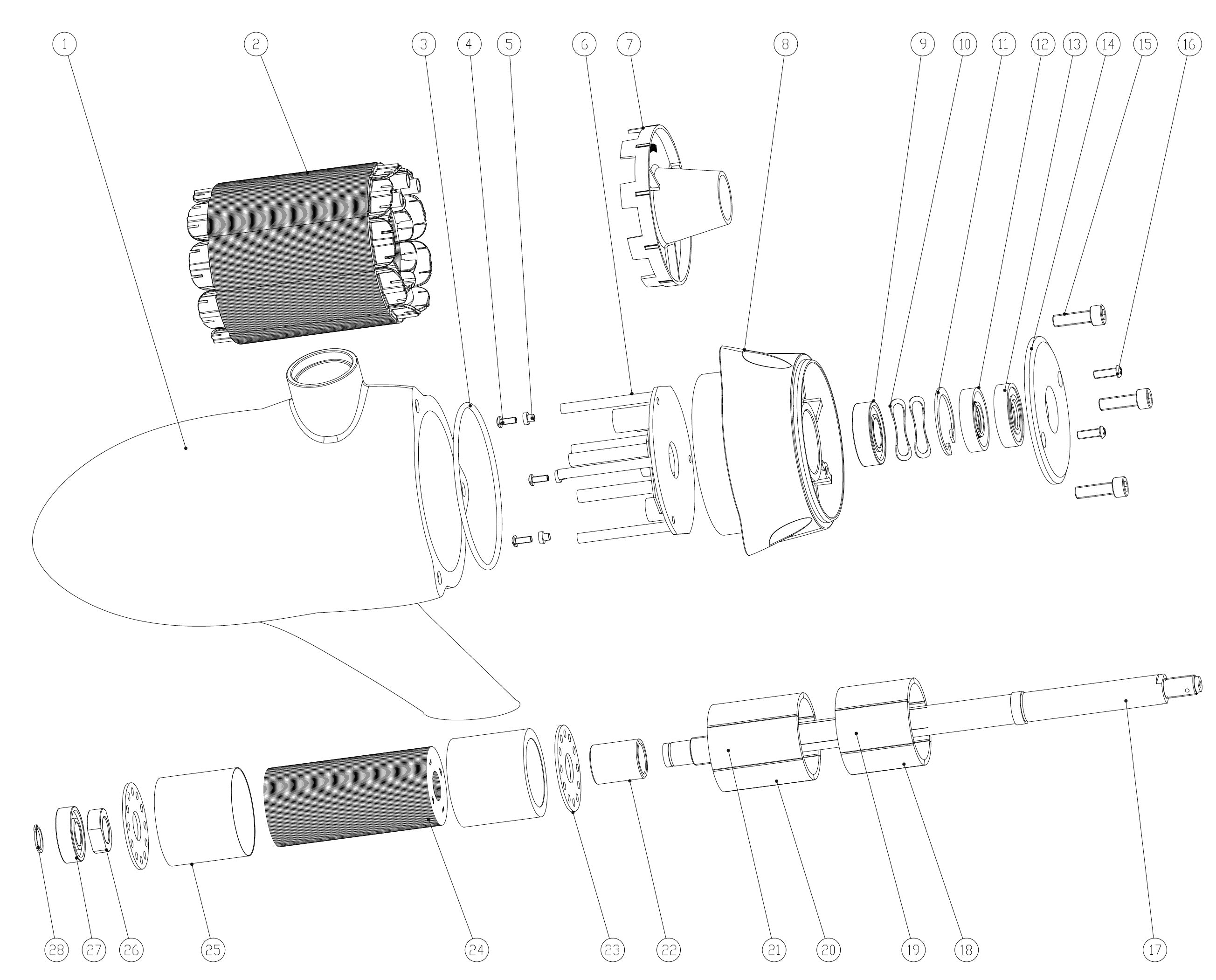 1 2 3 4 5 6 7 8 9 10 11 12 13 14 15 16

28 27 26 25 24 23 22 21 20 19 18 17