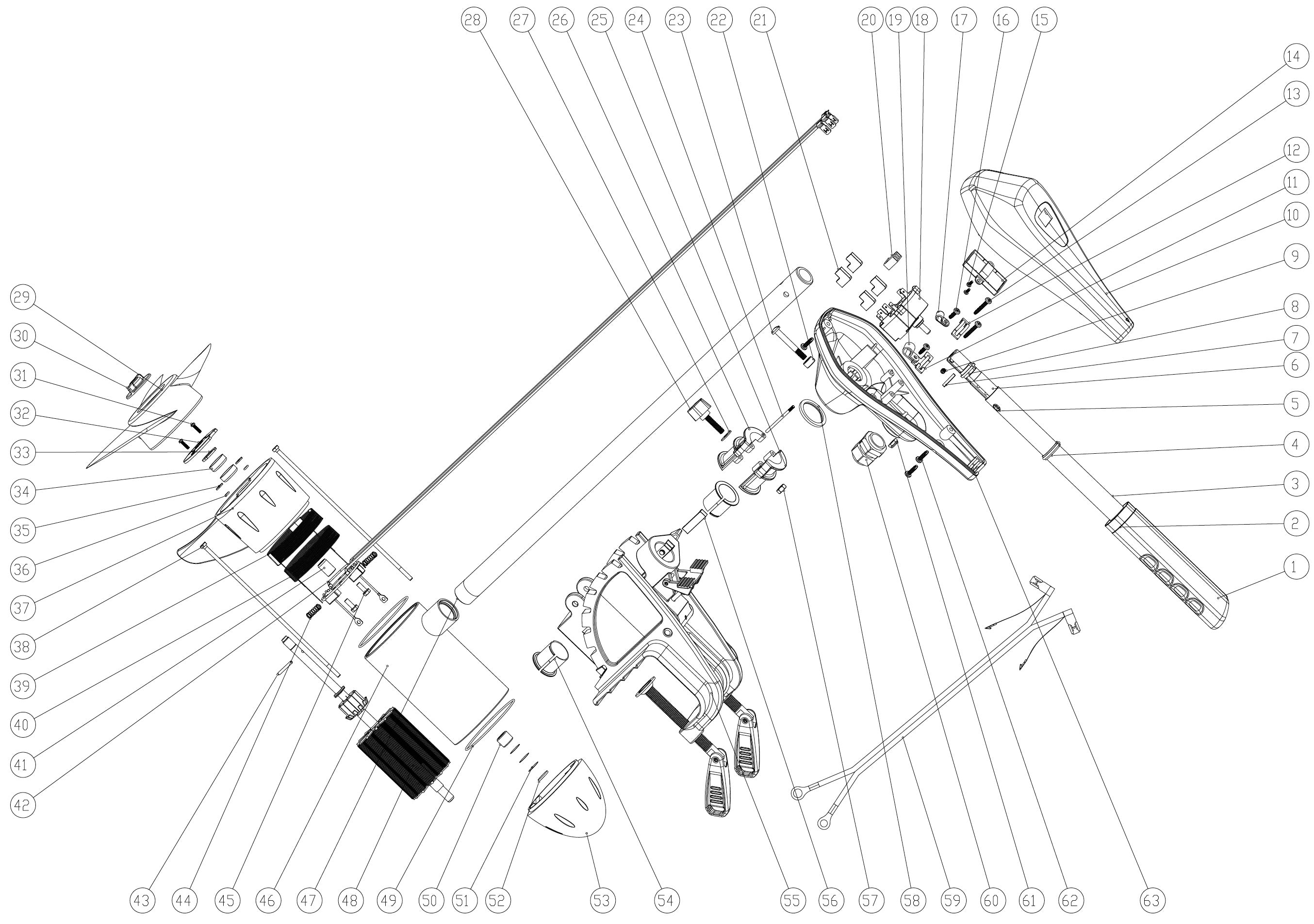 28 27 26 25 24 23 22 21 20 19 18 17 16 15

14

13

12

11

10

9

8

7

6

5

4

3

2

1

29

30

31

32

33

34

35

36

37

38

39

40

41

42

43 44 45 46 47 48 49 50 51 52 53 54 55 56 57 58 59 60 61 62 63