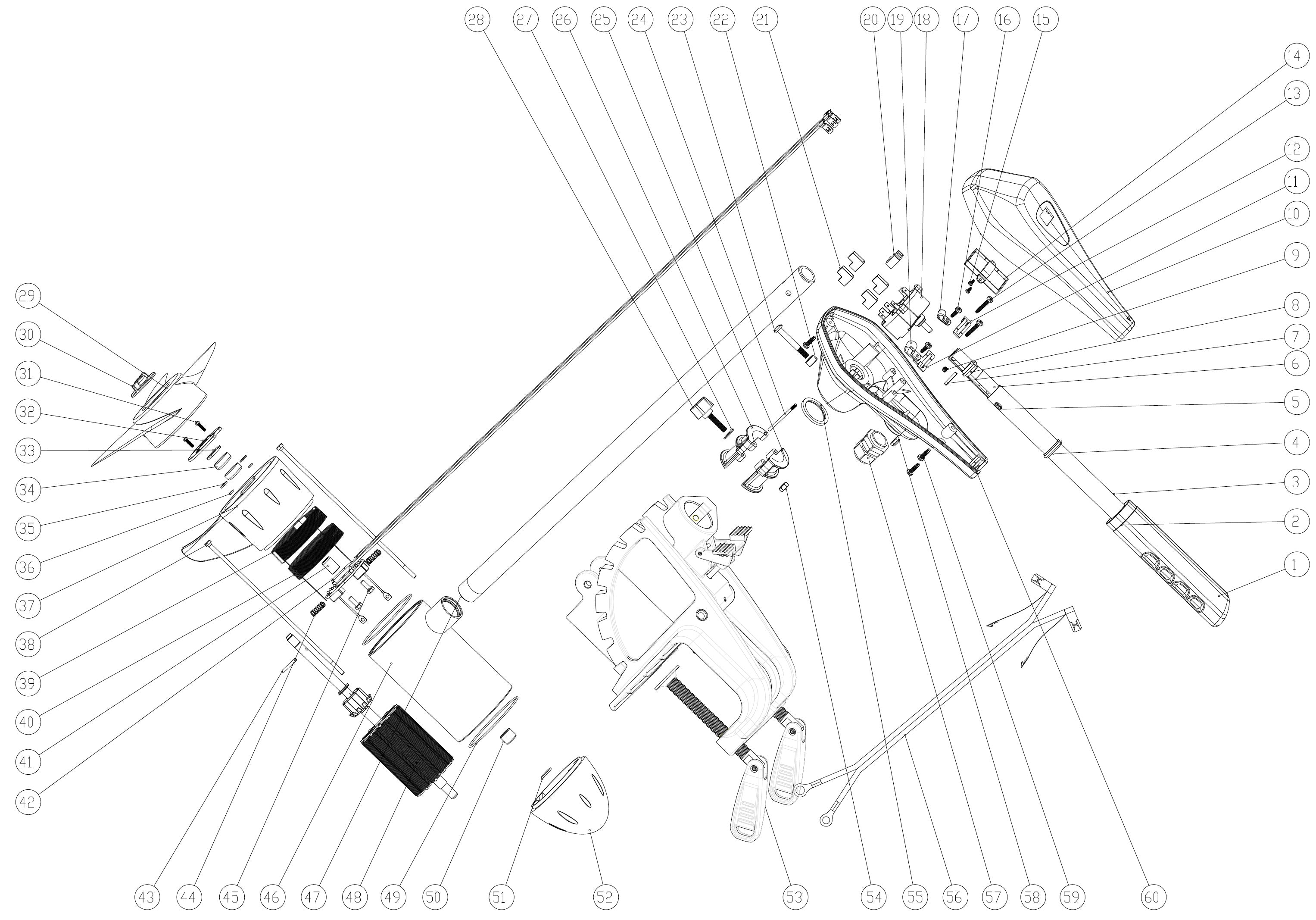 28 27 26 25 24 23 22 21 20 19 18 17 16 15

14
13
12
11
10
9
8
7
6
5
4
3
2
1

29
30
31
32
33
34
35
36
37
38
39
40
41
42

43 44 45 46 47 48 49 50 51 52 53 54 55 56 57 58 59 60