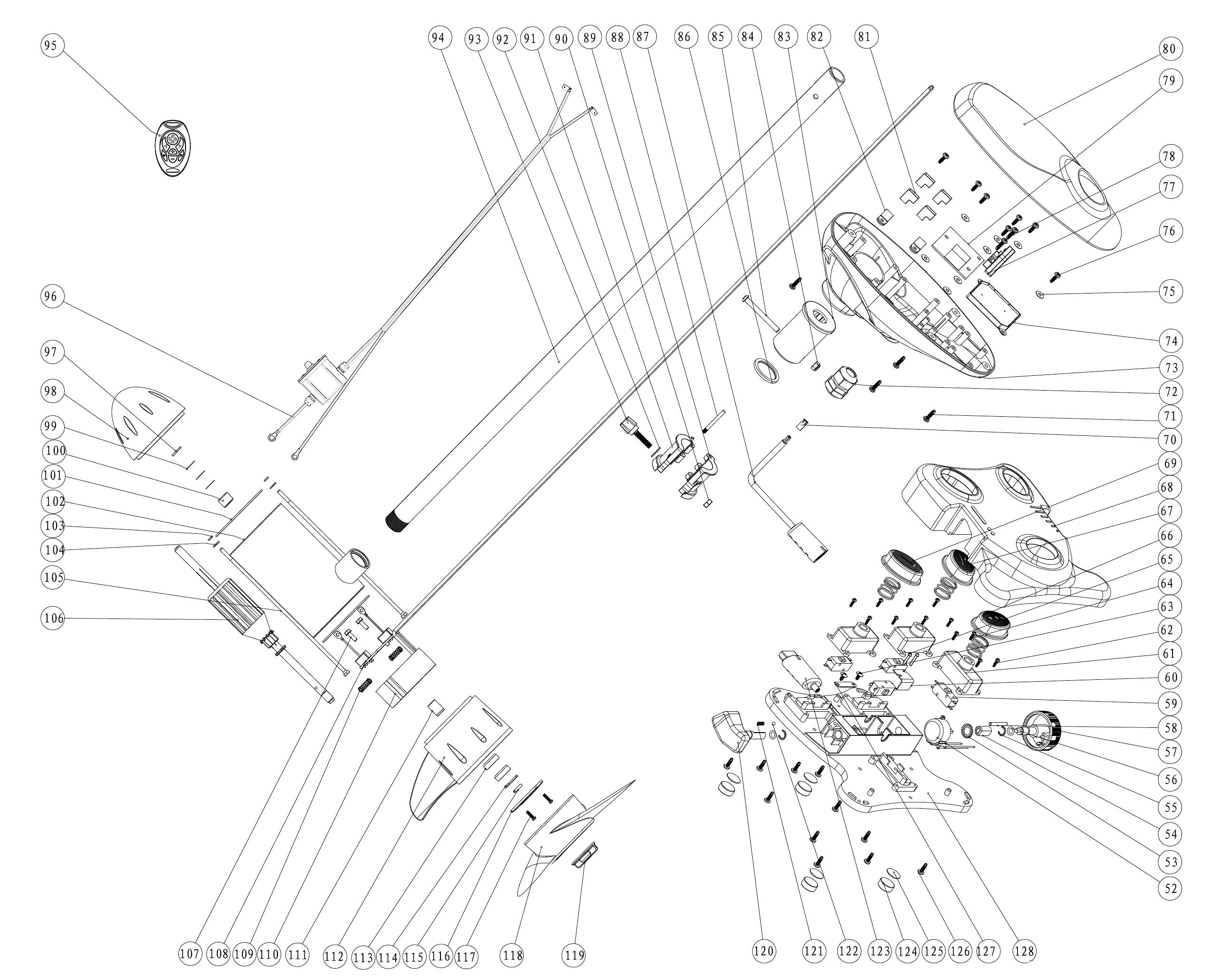 95

94 93 92 91 90 89 88 87 86 85 84 83 82 81

80
79
78
77
76
75
74
73
72
71
70
69
68
67
66
65
64
63
62
61
60
59
58
57
56
55
54
53
52

96
97
98
99
100
101
102
103
104
105
106

107 108 109 110 111 112 113 114 115 116 117 118 119

120 121 122 123 124 125 126 127 128