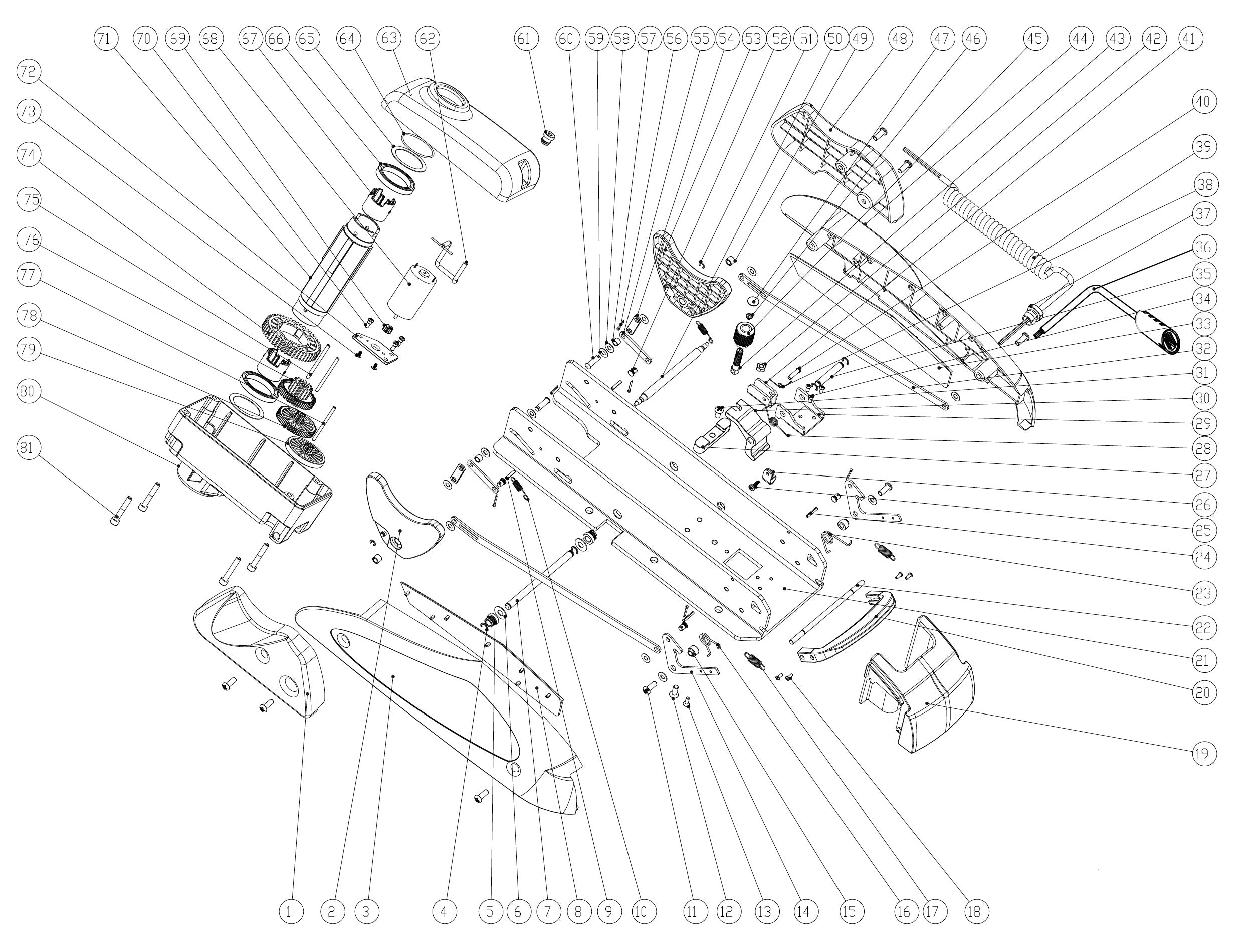 71 70 69 68 67 66 65 64 63 62 61 60 59 58 57 56 55 54 53 52 51 50 49 48 47 46 45 44 43 42 41

72
73
74
75
76
77
78
79
80
81

40
39
38
37
36
35
34
33
32
31
30
29
28
27
26
25
24
23
22
21
20
19

1 2 3 4 5 6 7 8 9 10 11 12 13 14 15 16 17 18