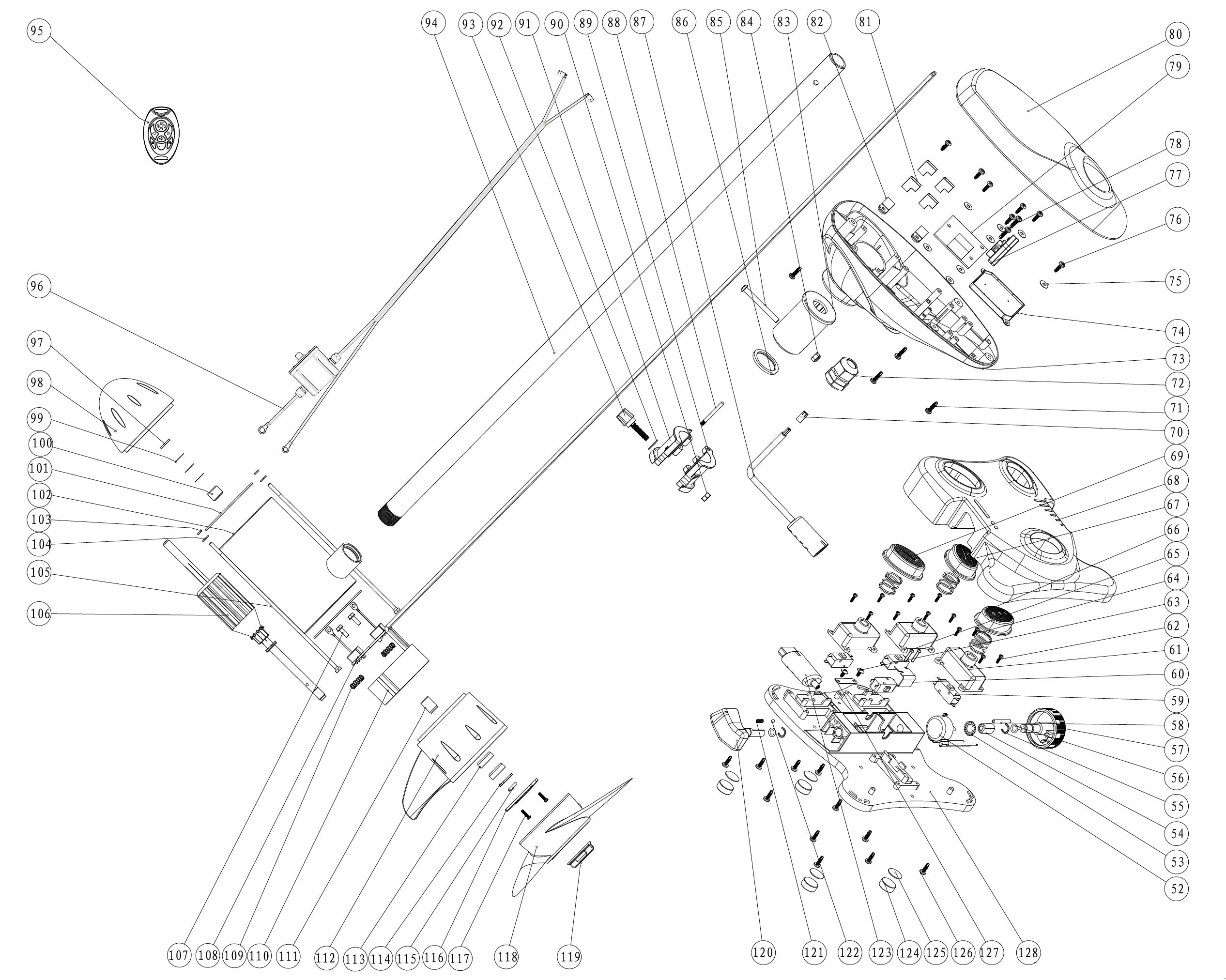 95

94 93 92 91 90 89 88 87 86 85 84 83 82 81

80

79

78

77

76

75

74

73

72

71

70

69

68

67

66

65

64

63

62

61

60

59

58

57

56

55

54

53

52

96

97

98

99

100

101

102

103

104

105

106

107 108 109 110 111 112 113 114 115 116 117 118 119

120 121 122 123 124 125 126 127 128