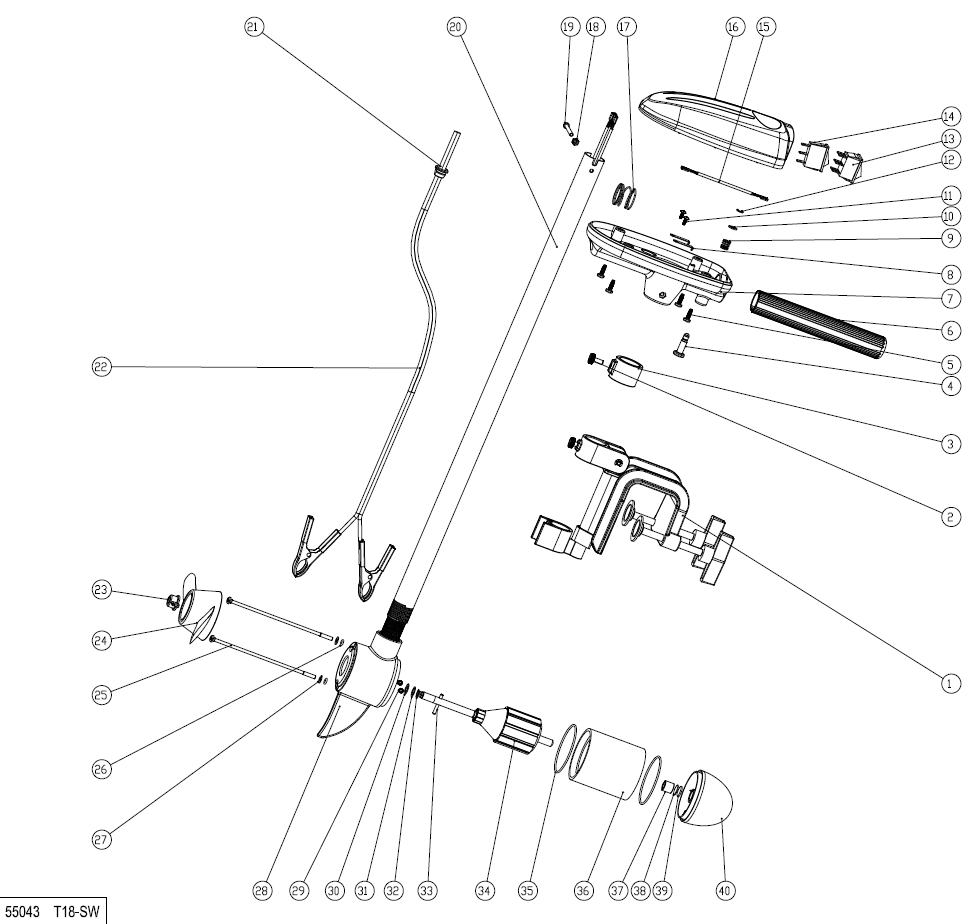 21
20
19
18
17
16
15
14
13
12
11
10
9
8
7
6
5
4
3
2
1
22
23
24
25
26
27
28
29
30
31
32
33
34
35
36
37
38
39
40
55043 T18-SW