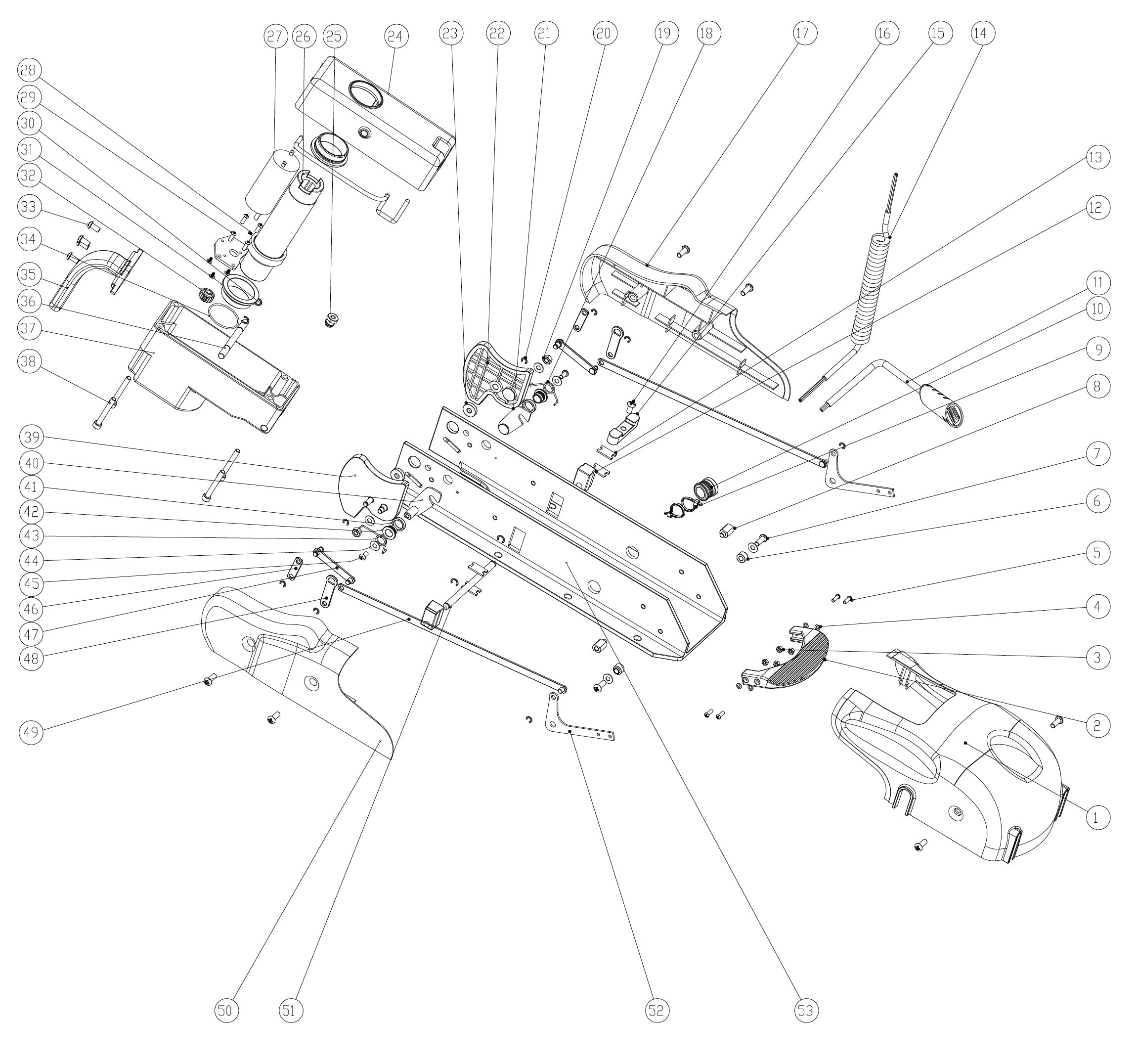 27 26 25 24 23 22 21 20 19 18 17 16 15 14

28
29
30
31
32
33
34
35
36
37
38
39
40
41
42
43
44
45
46
47
48
49

13
12
11
10
9
8
7
6
5
4
3
2
1

50 51 52 53